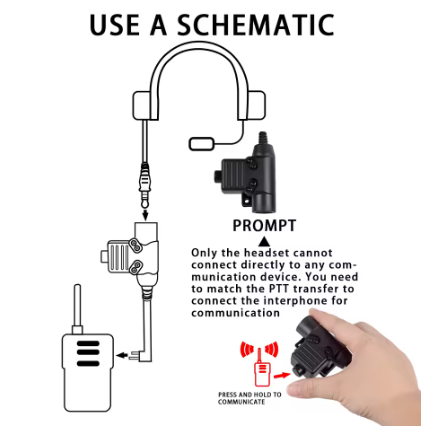 USE A SCHEMATIC

PROMPT

▲

Only the headset cannot connect directly to any communication device. You need to match the PTT transfer to connect the interphone for communication

PRESS AND HOLD TO COMMUNICATE